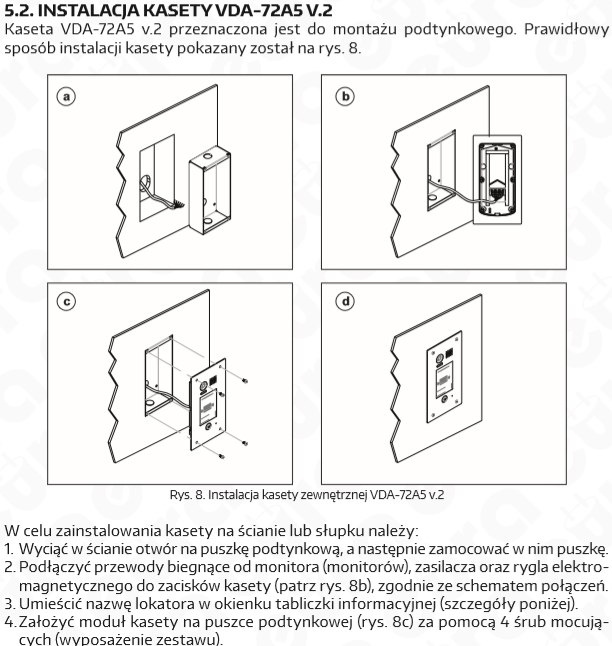 5.2. INSTALACJA KASETY VDA-72A5 V.2
Kaseta VDA-72A5 v.2 przeznaczona jest do montażu podtynkowego. Prawidłowy sposób instalacji kasety pokazany został na rys. 8.

a

b

c

d

Rys. 8. Instalacja kasety zewnętrznej VDA-72A5 v.2

W celu zainstalowania kasety na ścianie lub słupku należy:
1. Wyciąć w ścianie otwór na puszkę podtynkową, a następnie zamocować w nim puszkę.
2. Podłączyć przewody biegnące od monitora (monitorów), zasilacza oraz rygla elektromagnetycznego do zacisków kasety (patrz rys. 8b), zgodnie ze schematem połączeń.
3. Umieścić nazwę lokatora w okienku tabliczki informacyjnej (szczegóły poniżej).
4. Założyć moduł kasety na puszce podtynkowej (rys. 8c) za pomocą 4 śrub mocujących (wyposażenie zestawu).